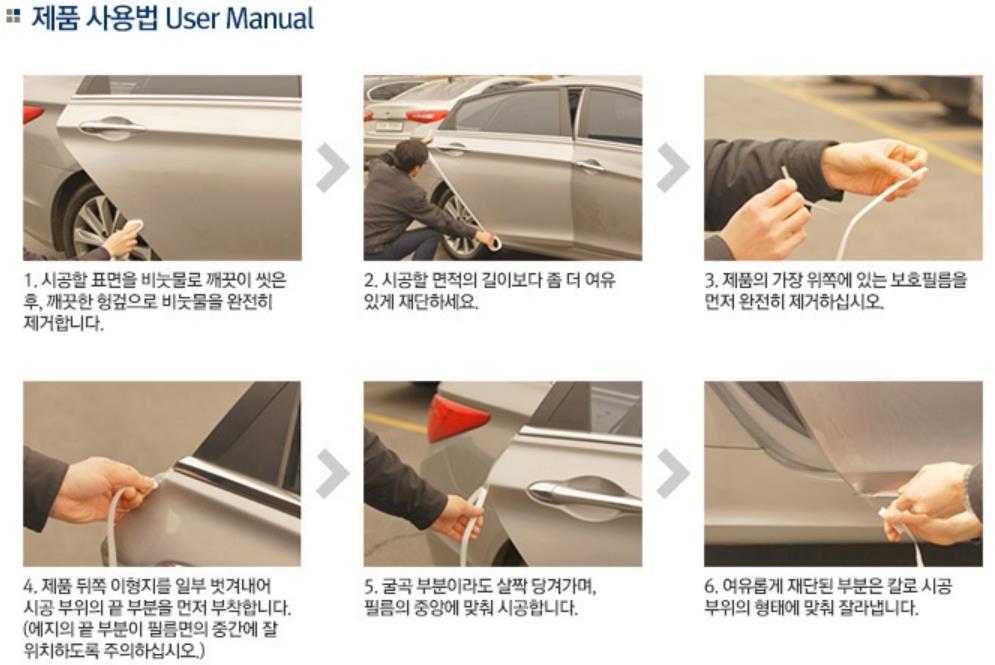 제품 사용법 User Manual

1. 시공할 표면을 비눗물로 깨끗이 씻은 후, 깨끗한 헝겊으로 비눗물을 완전히 제거합니다.

2. 시공할 면적의 길이보다 좀 더 여유 있게 재단하세요.

3. 제품의 가장 위쪽에 있는 보호필름을 먼저 완전히 제거하십시오.

4. 제품 뒤쪽 이형지를 일부 벗겨내어 시공 부위의 끝 부분을 먼저 부착합니다. (에지의 끝 부분이 필름면의 중간에 잘 위치하도록 주의하십시오.)

5. 굴곡 부분이라도 살짝 당겨가며, 필름의 중앙에 맞춰 시공합니다.

6. 여유롭게 재단된 부분은 칼로 시공 부위의 형태에 맞춰 잘라냅니다.